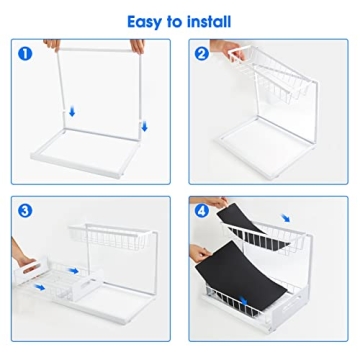 Easy to install

1

2

3

4