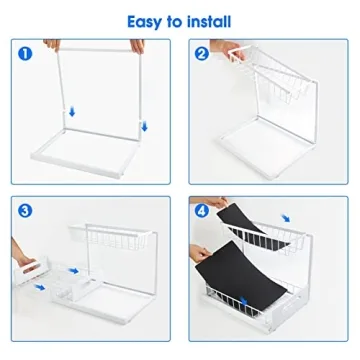 Easy to install

1

2

3

4