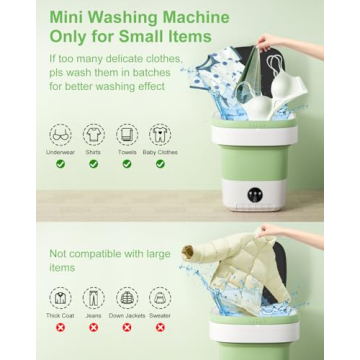 Mini Washing Machine
Only for Small Items

If too many delicate clothes, pls wash them in batches for better washing effect

Underwear Shirts Towels Baby Clothes

Not compatible with large items

Thick Coat Jeans Down Jackets Sweater