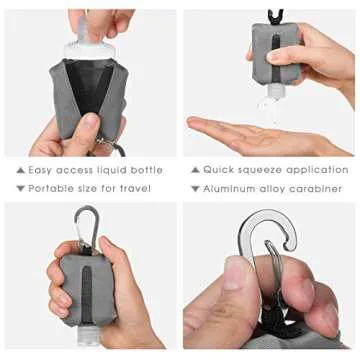 ▲ Easy access liquid bottle

▼ Portable size for travel

▲ Quick squeeze application

▼ Aluminum alloy carabiner