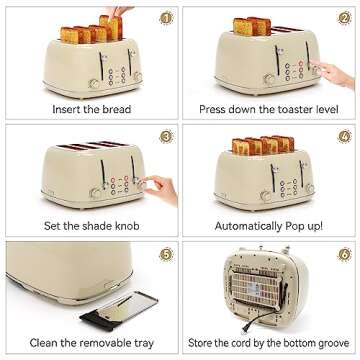 1
Insert the bread

2
Press down the toaster level

3
Set the shade knob

4
Automatically Pop up!

5
Clean the removable tray

6
Store the cord by the bottom groove