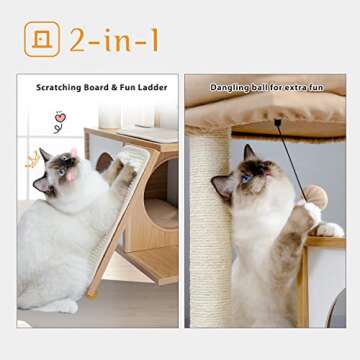 2-in-1

Scratching Board & Fun Ladder

Dangling ball for extra fun