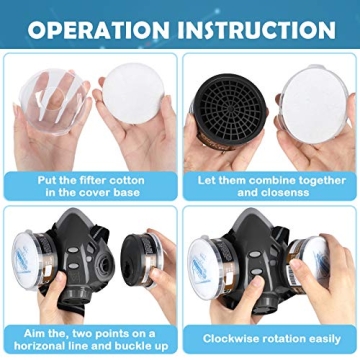 OPERATION INSTRUCTION

Put the fifter cotton in the cover base

Let them combine together and closenss

Aim the, two points on a horizonal line and buckle up

Clockwise rotation easily