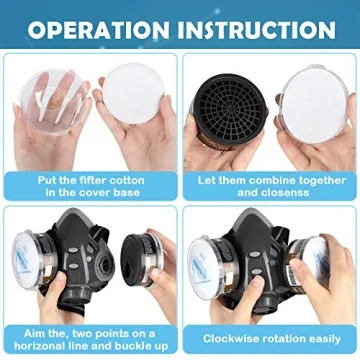 OPERATION INSTRUCTION

Put the fifter cotton in the cover base

Let them combine together and closenss

Aim the, two points on a horizonal line and buckle up

Clockwise rotation easily