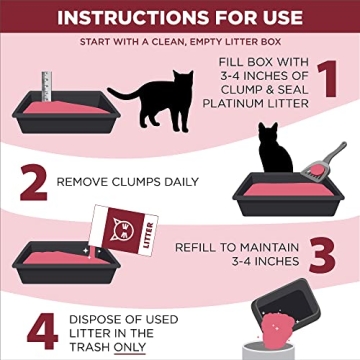 INSTRUCTIONS FOR USE

START WITH A CLEAN, EMPTY LITTER BOX

FILL BOX WITH 3-4 INCHES OF CLUMP & SEAL PLATINUM LITTER 1

2 REMOVE CLUMPS DAILY

LITTER

REFILL TO MAINTAIN 3-4 INCHES 3

4 DISPOSE OF USED LITTER IN THE TRASH ONLY