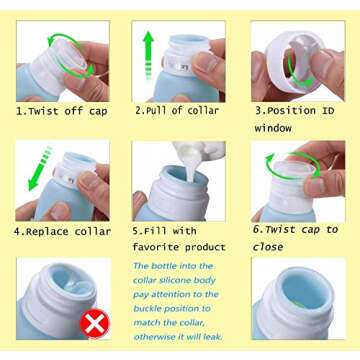 1.Twist off cap

2.Pull of collar

3.Position ID window

4.Replace collar

5.Fill with favorite product

6.Twist cap to close

The bottle into the collar silicone body pay attention to the buckle position to match the collar, otherwise it will leak.