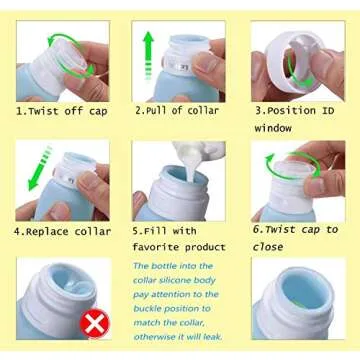 1.Twist off cap

2.Pull of collar

3.Position ID window

4.Replace collar

5.Fill with favorite product

6.Twist cap to close

The bottle into the collar silicone body pay attention to the buckle position to match the collar, otherwise it will leak.