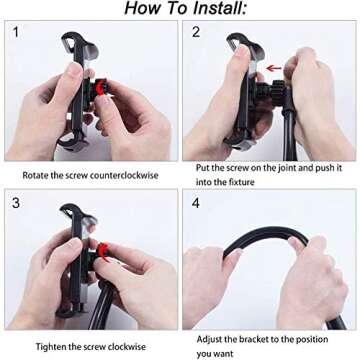 How To Install:

1

Rotate the screw counterclockwise

2

Put the screw on the joint and push it into the fixture

3

Tighten the screw clockwise

4

Adjust the bracket to the position you want