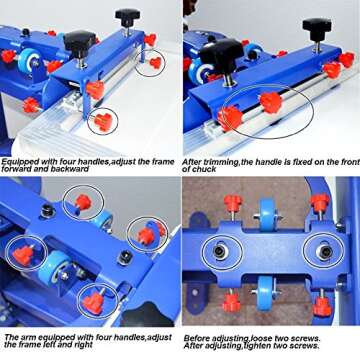 Equipped with four handles,adjust the frame forward and backward

After trimming,the handle is fixed on the front of chuck

The arm equipped with four handles,adjust the frame left and right

Before adjusting,loose two screws.
After adjusting,tighten two screws.