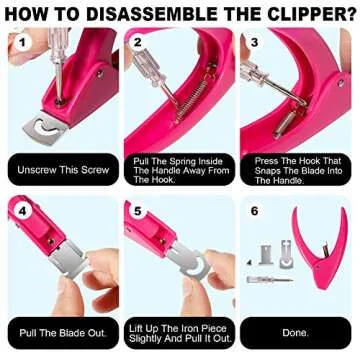 HOW TO DISASSEMBLE THE CLIPPER?

1
Unscrew This Screw

2
Pull The Spring Inside The Handle Away From The Hook.

3
Press The Hook That Snaps The Blade Into The Handle.

4
Pull The Blade Out.

5
Lift Up The Iron Piece Slightly And Pull It Out.

6
Done.