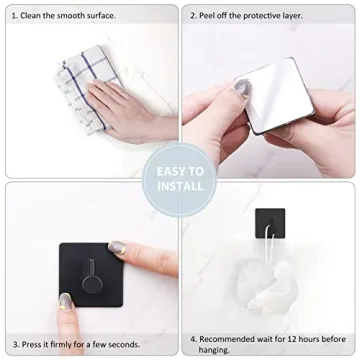 1. Clean the smooth surface.

2. Peel off the protective layer.

EASY TO INSTALL

3. Press it firmly for a few seconds.

4. Recommended wait for 12 hours before hanging.