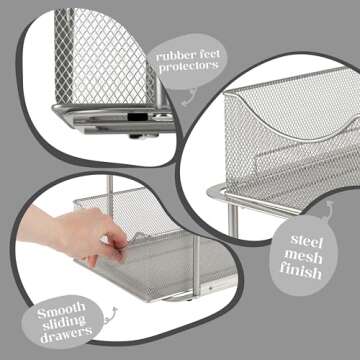 rubber feet protectors

steel mesh finish

Smooth sliding drawers