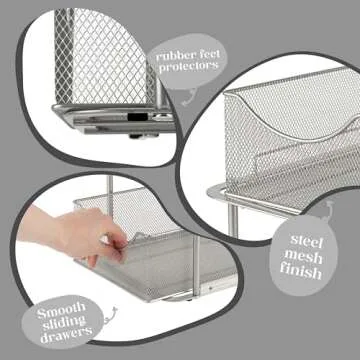 rubber feet protectors

steel mesh finish

Smooth sliding drawers