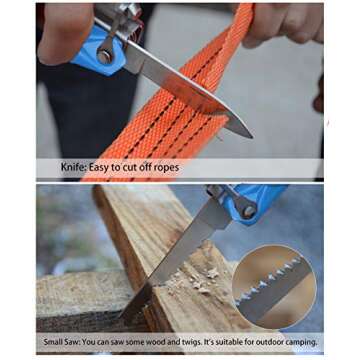 Knife: Easy to cut off ropes

Small Saw: You can saw some wood and twigs. It's suitable for outdoor camping.