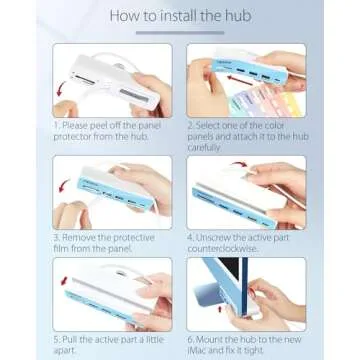 How to install the hub

1. Please peel off the panel protector from the hub.

2. Select one of the color panels and attach it to the hub carefully.

3. Remove the protective film from the panel.

4. Unscrew the active part counterclockwise.

5. Pull the active part a little apart.

6. Mount the hub to the new iMac and fix it tight.