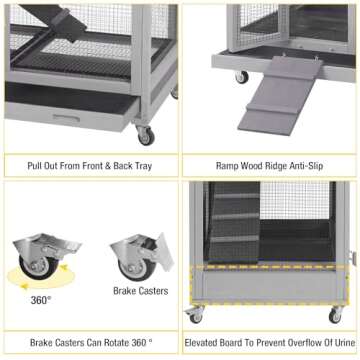 Pull Out From Front & Back Tray

Ramp Wood Ridge Anti-Slip

360°

Brake Casters

Brake Casters Can Rotate 360 °

Elevated Board To Prevent Overflow Of Urine