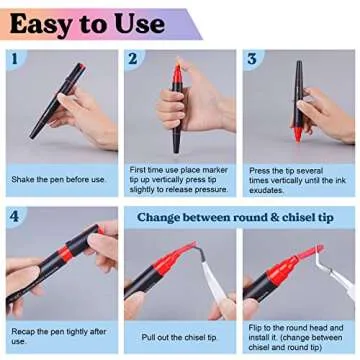 Easy to Use

1

Shake the pen before use.

2

First time use place marker tip up vertically press tip slightly to release pressure.

3

Press the tip several times vertically until the ink exudates.

4

Recap the pen tightly after use.

Change between round & chisel tip

Pull out the chisel tip

Flip to the round head and install it. (change between chisel and round tip)