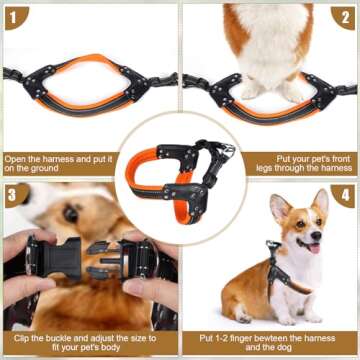 1

Open the harness and put it on the ground

2

Put your pet's front legs through the harness

3

Clip the buckle and adjust the size to fit your pet's body

4

Put 1-2 finger bewteen the harness and the dog