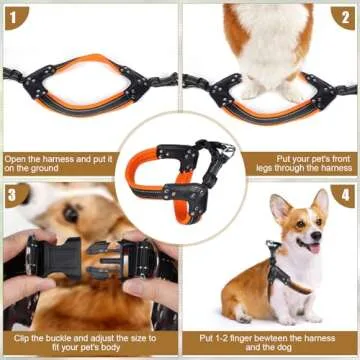 1

Open the harness and put it on the ground

2

Put your pet's front legs through the harness

3

Clip the buckle and adjust the size to fit your pet's body

4

Put 1-2 finger bewteen the harness and the dog