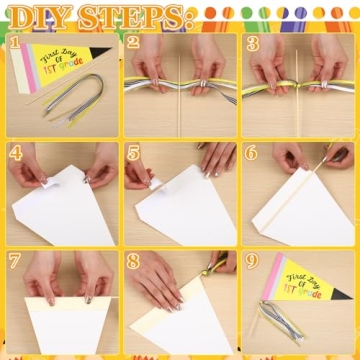 DIY STEPS:

1

First Day OF 1ST grade

2

3

4

5

6

7

8

9

First Day OF 1ST grade