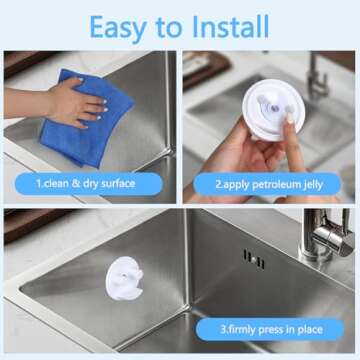 Easy to Install

1.clean & dry surface

2.apply petroleum jelly

3.firmly press in place