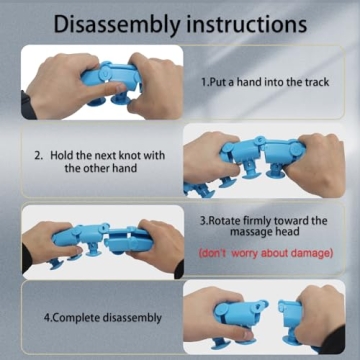 Disassembly instructions

1.Put a hand into the track

2. Hold the next knot with the other hand

3.Rotate firmly toward the massage head

(don't worry about damage)

4.Complete disassembly