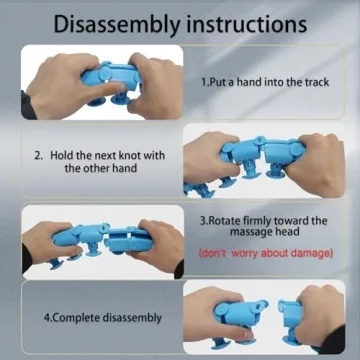 Disassembly instructions

1.Put a hand into the track

2. Hold the next knot with the other hand

3.Rotate firmly toward the massage head

(don't worry about damage)

4.Complete disassembly