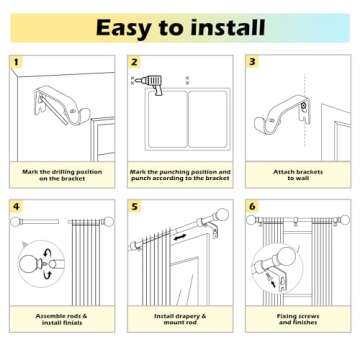 Easy to install

1

Mark the drilling position on the bracket

2

Mark the punching position and punch according to the bracket

3

Attach brackets to wall

4

Assemble rods & install finials

5

Install drapery & mount rod

6

Fixing screws and finishes