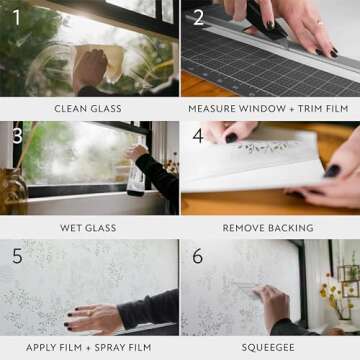 1

CLEAN GLASS

2

MEASURE WINDOW + TRIM FILM

3

WET GLASS

4

REMOVE BACKING

5

APPLY FILM + SPRAY FILM

6

SQUEEGEE