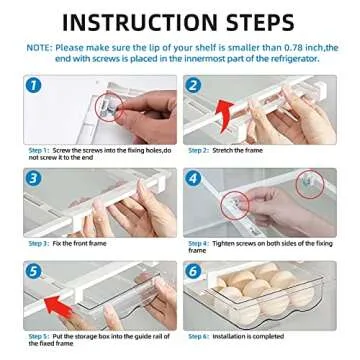 INSTRUCTION STEPS

NOTE: Please make sure the lip of your shelf is smaller than 0.78 inch,the end with screws is placed in the innermost part of the refrigerator.

1

Step 1: Screw the screws into the fixing holes,do not screw it to the end

2

Step 2: Stretch the frame

3

Step 3: Fix the front frame

4

Step 4: Tighten screws on both sides of the fixing frame

5

Step 5: Put the storage box into the guide rail of the fixed frame

6

Step 6: Installation is completed