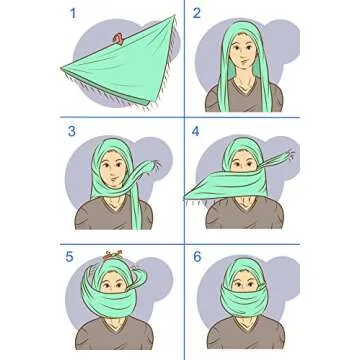 1

2

3

4

5

6