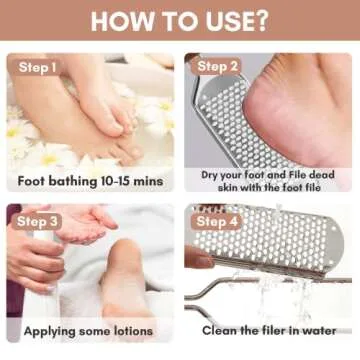 HOW TO USE?

Step 1

Foot bathing 10-15 mins

Step 2

Dry your foot and File dead skin with the foot file

Step 3

Applying some lotions

Step 4

Clean the filer in water