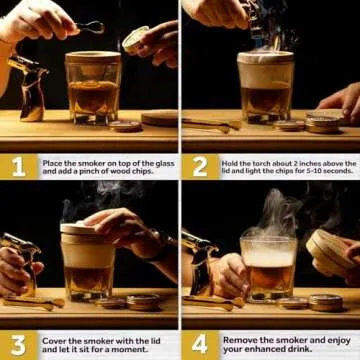 1 Place the smoker on top of the glass and add a pinch of wood chips.

2 Hold the torch about 2 inches above the lid and light the chips for 5-10 seconds.

3 Cover the smoker with the lid and let it sit for a moment.

4 Remove the smoker and enjoy your enhanced drink.