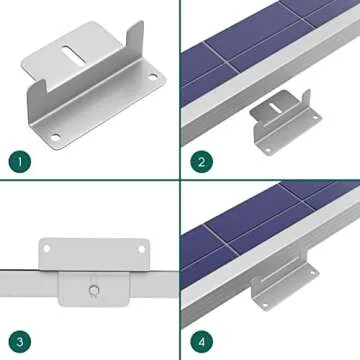 1

2

3

4