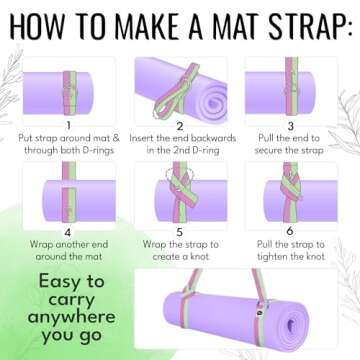 HOW TO MAKE A MAT STRAP:

1
Put strap around mat & through both D-rings

2
Insert the end backwards in the 2nd D-ring

3
Pull the end to secure the strap

4
Wrap another end around the mat

5
Wrap the strap to create a knot

6
Pull the strap to tighten the knot

Easy to carry anywhere you go