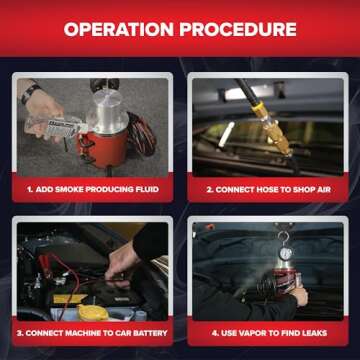 OPERATION PROCEDURE

1. ADD SMOKE PRODUCING FLUID

2. CONNECT HOSE TO SHOP AIR

3. CONNECT MACHINE TO CAR BATTERY

4. USE VAPOR TO FIND LEAKS