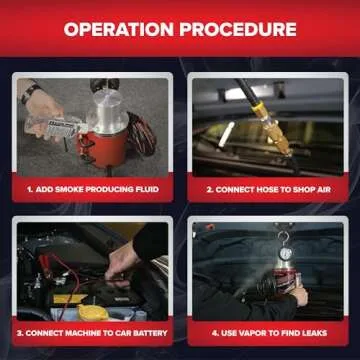 OPERATION PROCEDURE

1. ADD SMOKE PRODUCING FLUID

2. CONNECT HOSE TO SHOP AIR

3. CONNECT MACHINE TO CAR BATTERY

4. USE VAPOR TO FIND LEAKS