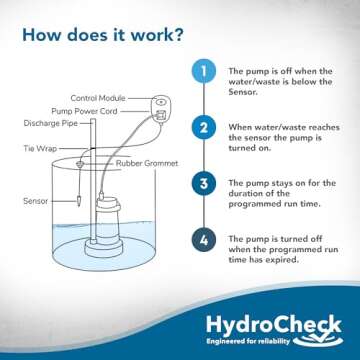 How does it work?

Control Module
Pump Power Cord
Discharge Pipe
Tie Wrap
Rubber Grommet
Sensor

1
The pump is off when the water/waste is below the Sensor.

2
When water/waste reaches the sensor the pump is turned on.

3
The pump stays on for the duration of the programmed run time.

4
The pump is turned off when the programmed run time has expired.

HydroCheck
Engineered for reliability