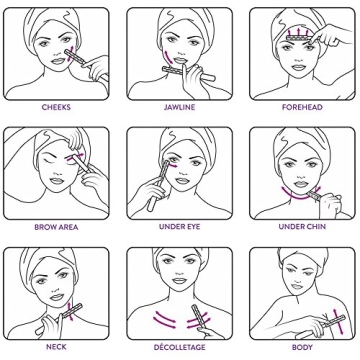 CHEEKS

JAWLINE

FOREHEAD

BROW AREA

UNDER EYE

UNDER CHIN

NECK

DÉCOLLETAGE

BODY