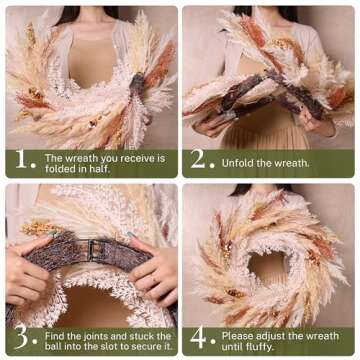 1. The wreath you receive is folded in half.

2. Unfold the wreath.

3. Find the joints and stuck the ball into the slot to secure it.

4. Please adjust the wreath until fluffy.