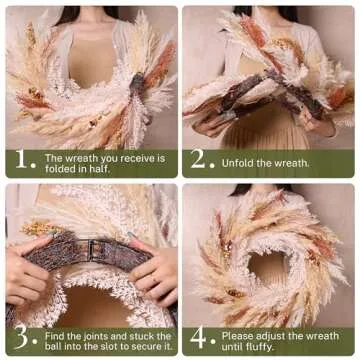 1. The wreath you receive is folded in half.

2. Unfold the wreath.

3. Find the joints and stuck the ball into the slot to secure it.

4. Please adjust the wreath until fluffy.