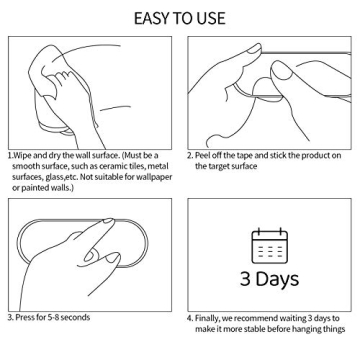 EASY TO USE

1.Wipe and dry the wall surface. (Must be a smooth surface, such as ceramic tiles, metal surfaces, glass,etc. Not suitable for wallpaper or painted walls.)

2. Peel off the tape and stick the product on the target surface

3. Press for 5-8 seconds

3 Days

4. Finally, we recommend waiting 3 days to make it more stable before hanging things