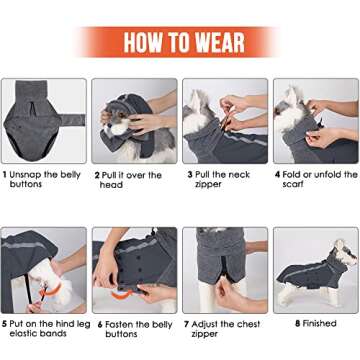 HOW TO WEAR

1 Unsnap the belly buttons

2 Pull it over the head

3 Pull the neck zipper

4 Fold or unfold the scarf

5 Put on the hind leg elastic bands

6 Fasten the belly buttons

7 Adjust the chest zipper

8 Finished