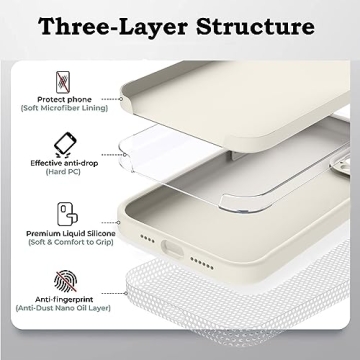 Three-Layer Structure

Protect phone
(Soft Microfiber Lining)

Effective anti-drop
(Hard PC)

Premium Liquid Silicone
(Soft & Comfort to Grip)

Anti-fingerprint
(Anti-Dust Nano Oil Layer)