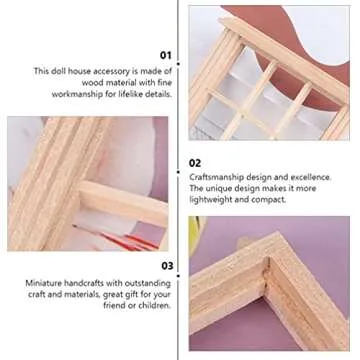 01

This doll house accessory is made of wood material with fine workmanship for lifelike details.

02

Craftsmanship design and excellence. The unique design makes it more lightweight and compact.

03

Miniature handcrafts with outstanding craft and materials, great gift for your friend or children.