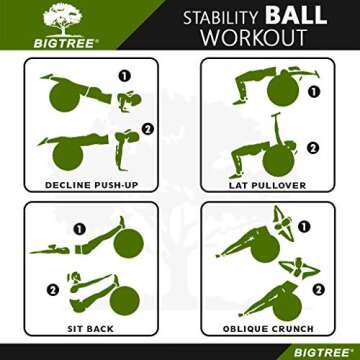 BIGTREE®

STABILITY BALL WORKOUT

1
2
DECLINE PUSH-UP

1
2
LAT PULLOVER

1
2
SIT BACK

1
2
OBLIQUE CRUNCH

BIGTREE®