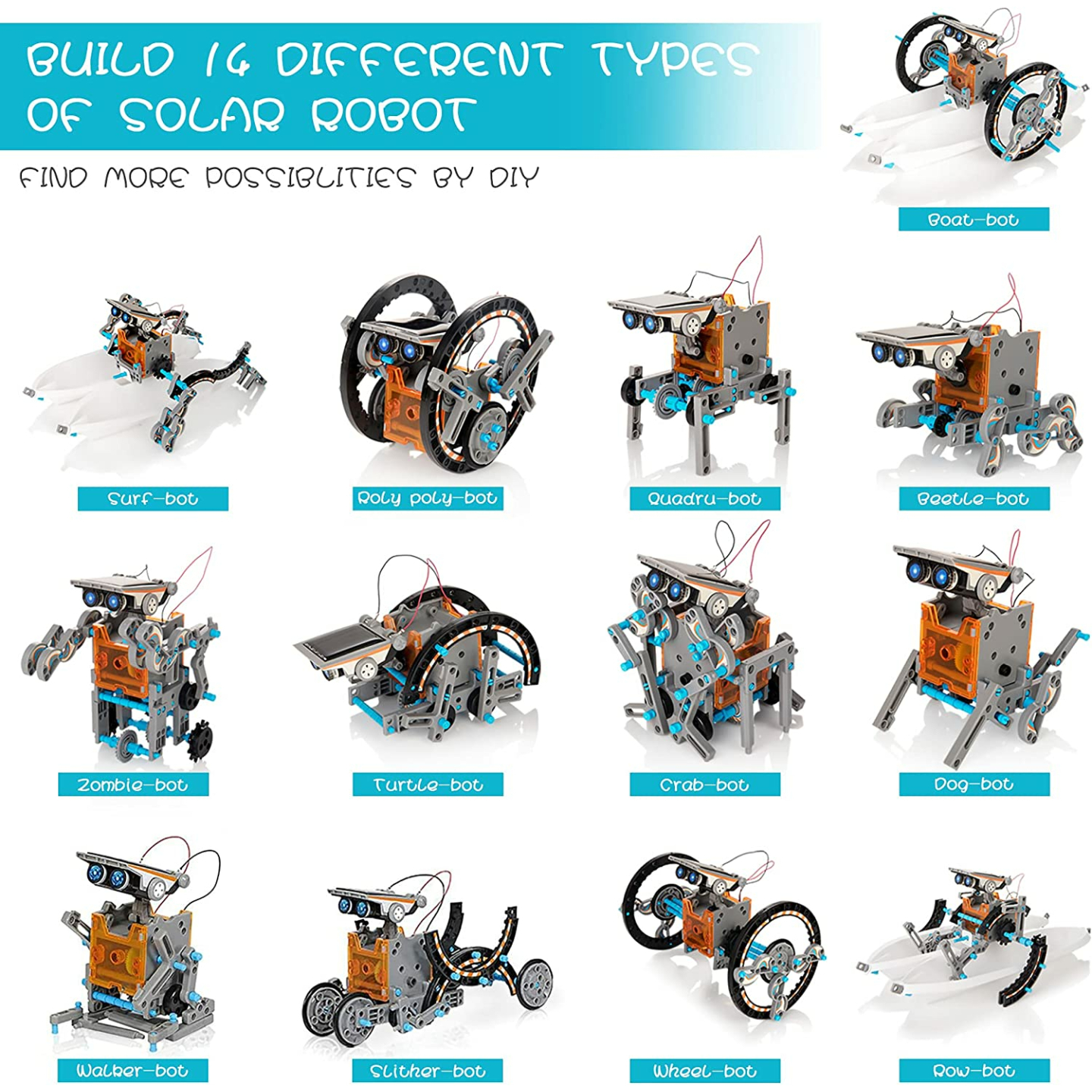 BUILD 14 DIFFERENT TYPES OF SOLAR ROBOT

FIND MORE POSSIBLITIES BY DIY

Boat-bot

Surf-bot

Roly poly-bot

Quadru-bot

Beetle-bot

Zombie-bot

Turtle-bot

Crab-bot

Dog-bot

Walker-bot

Slither-bot

Wheel-bot

Row-bot