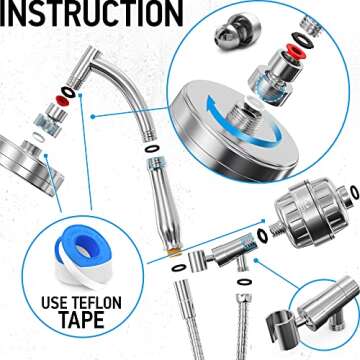 INSTRUCTION

USE TEFLON TAPE