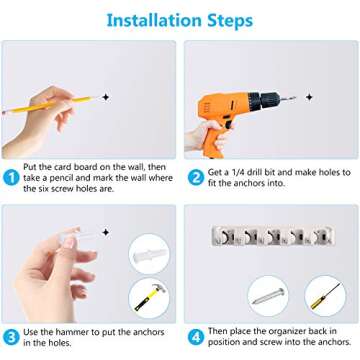 Installation Steps

1 Put the card board on the wall, then take a pencil and mark the wall where the six screw holes are.

2 Get a 1/4 drill bit and make holes to fit the anchors into.

3 Use the hammer to put the anchors in the holes.

4 Then place the organizer back in position and screw into the anchors.