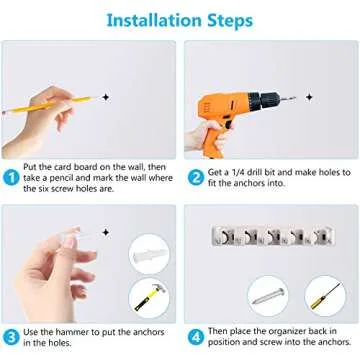 Installation Steps

1 Put the card board on the wall, then take a pencil and mark the wall where the six screw holes are.

2 Get a 1/4 drill bit and make holes to fit the anchors into.

3 Use the hammer to put the anchors in the holes.

4 Then place the organizer back in position and screw into the anchors.